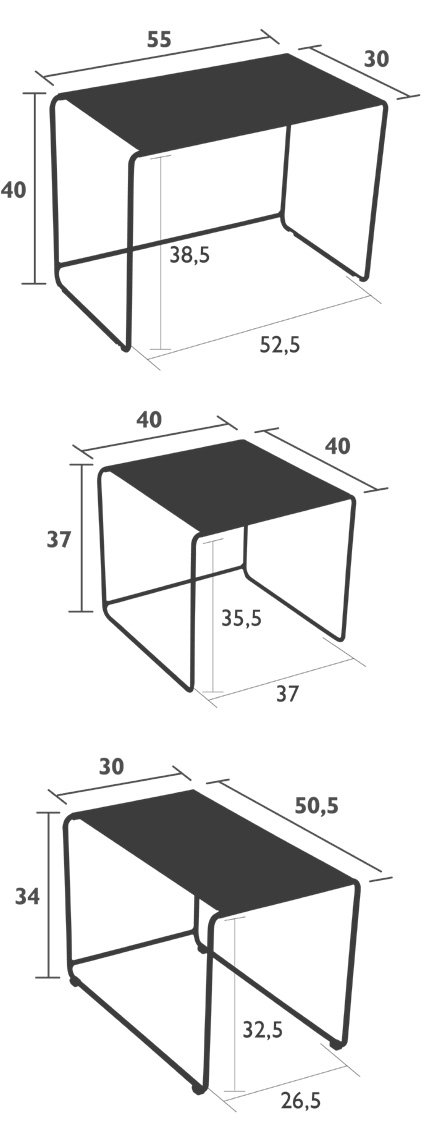 55
30
40
38,5
52,5

40
40
37
35,5
37

30
50,5
34
32,5
26,5