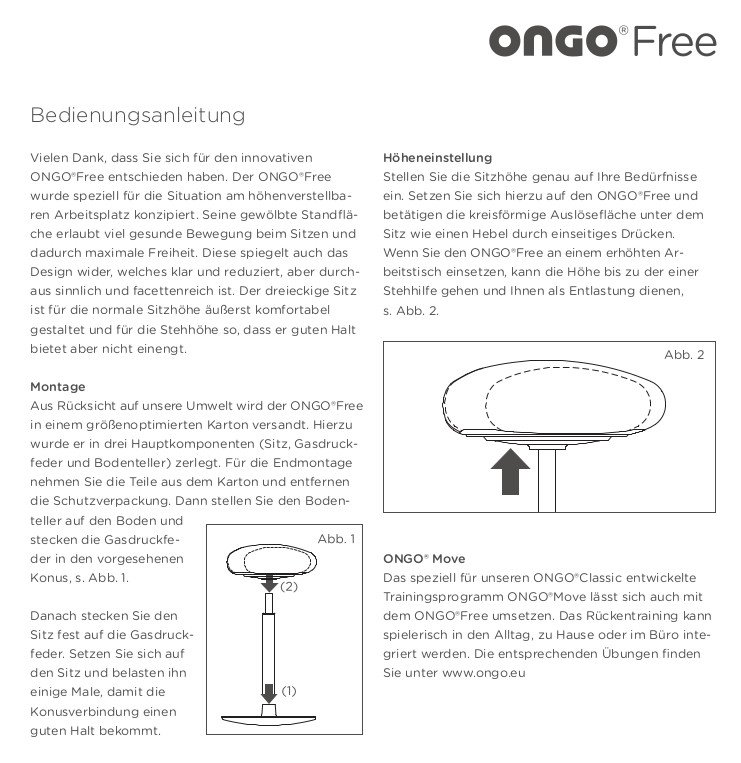 ONGO® Free

Bedienungsanleitung

Vielen Dank, dass Sie sich für den innovativen ONGO®Free entschieden haben. Der ONGO®Free wurde speziell für die Situation am höhenverstellbaren Arbeitsplatz konzipiert. Seine gewölbte Standfläche erlaubt viel gesunde Bewegung beim Sitzen und dadurch maximale Freiheit. Diese spiegelt auch das Design wider, welches klar und reduziert, aber durchaus sinnlich und facettenreich ist. Der dreieckige Sitz ist für die normale Sitzhöhe äußerst komfortabel gestaltet und für die Stehhöhe so, dass er guten Halt bietet aber nicht einengt.

Montage
Aus Rücksicht auf unsere Umwelt wird der ONGO®Free in einem größenoptimierten Karton versandt. Hierzu wurde er in drei Hauptkomponenten (Sitz, Gasdruckfeder und Bodenteller) zerlegt. Für die Endmontage nehmen Sie die Teile aus dem Karton und entfernen die Schutzverpackung. Dann stellen Sie den Bodenteller auf den Boden und stecken die Gasdruckfeder in den vorgesehenen Konus, s. Abb. 1.

Danach stecken Sie den Sitz fest auf die Gasdruckfeder. Setzen Sie sich auf den Sitz und belasten ihn einige Male, damit die Konusverbindung einen guten Halt bekommt.

Abb. 1
(2)
(1)

Höheneinstellung
Stellen Sie die Sitzhöhe genau auf Ihre Bedürfnisse ein. Setzen Sie sich hierzu auf den ONGO®Free und betätigen die kreisförmige Auslösefläche unter dem Sitz wie einen Hebel durch einseitiges Drücken. Wenn Sie den ONGO®Free an einem erhöhten Arbeitstisch einsetzen, kann die Höhe bis zu der einer Stehhilfe gehen und Ihnen als Entlastung dienen, s. Abb. 2.

Abb. 2

ONGO® Move
Das speziell für unseren ONGO®Classic entwickelte Trainingsprogramm ONGO®Move lässt sich auch mit dem ONGO®Free umsetzen. Das Rückentraining kann spielerisch in den Alltag, zu Hause oder im Büro integriert werden. Die entsprechenden Übungen finden Sie unter www.ongo.eu